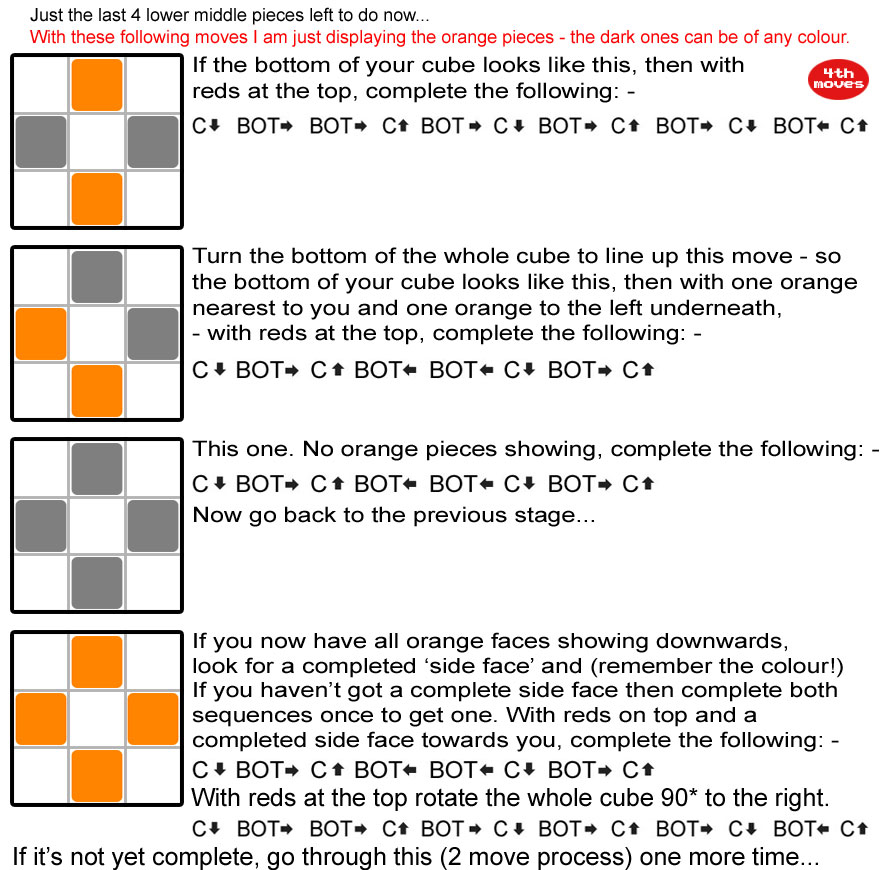 Just the last 4 lower middle pieces left to do now...
With these following moves I am just displaying the orange pieces - the dark ones can be of any colour.

If the bottom of your cube looks like this, then with reds at the top, complete the following: -

4th moves

C⬇ BOT➡ BOT➡ C⬆ BOT➡ C⬇ BOT➡ C⬆ BOT➡ C⬇ BOT⬅ C⬆

Turn the bottom of the whole cube to line up this move - so the bottom of your cube looks like this, then with one orange nearest to you and one orange to the left underneath, - with reds at the top, complete the following: -

C⬇ BOT➡ C⬆ BOT⬅ BOT⬅ C⬇ BOT➡ C⬆

This one. No orange pieces showing, complete the following: -

C⬇ BOT➡ C⬆ BOT⬅ BOT⬅ C⬇ BOT➡ C⬆

Now go back to the previous stage...

If you now have all orange faces showing downwards, look for a completed ‘side face’ and (remember the colour!) If you haven’t got a complete side face then complete both sequences once to get one. With reds on top and a completed side face towards you, complete the following: -

C⬇ BOT➡ C⬆ BOT⬅ BOT⬅ C⬇ BOT➡ C⬆

With reds at the top rotate the whole cube 90* to the right.

C⬇ BOT➡ BOT➡ C⬆ BOT➡ C⬇ BOT➡ C⬆ BOT➡ C⬇ BOT⬅ C⬆

If it’s not yet complete, go through this (2 move process) one more time...